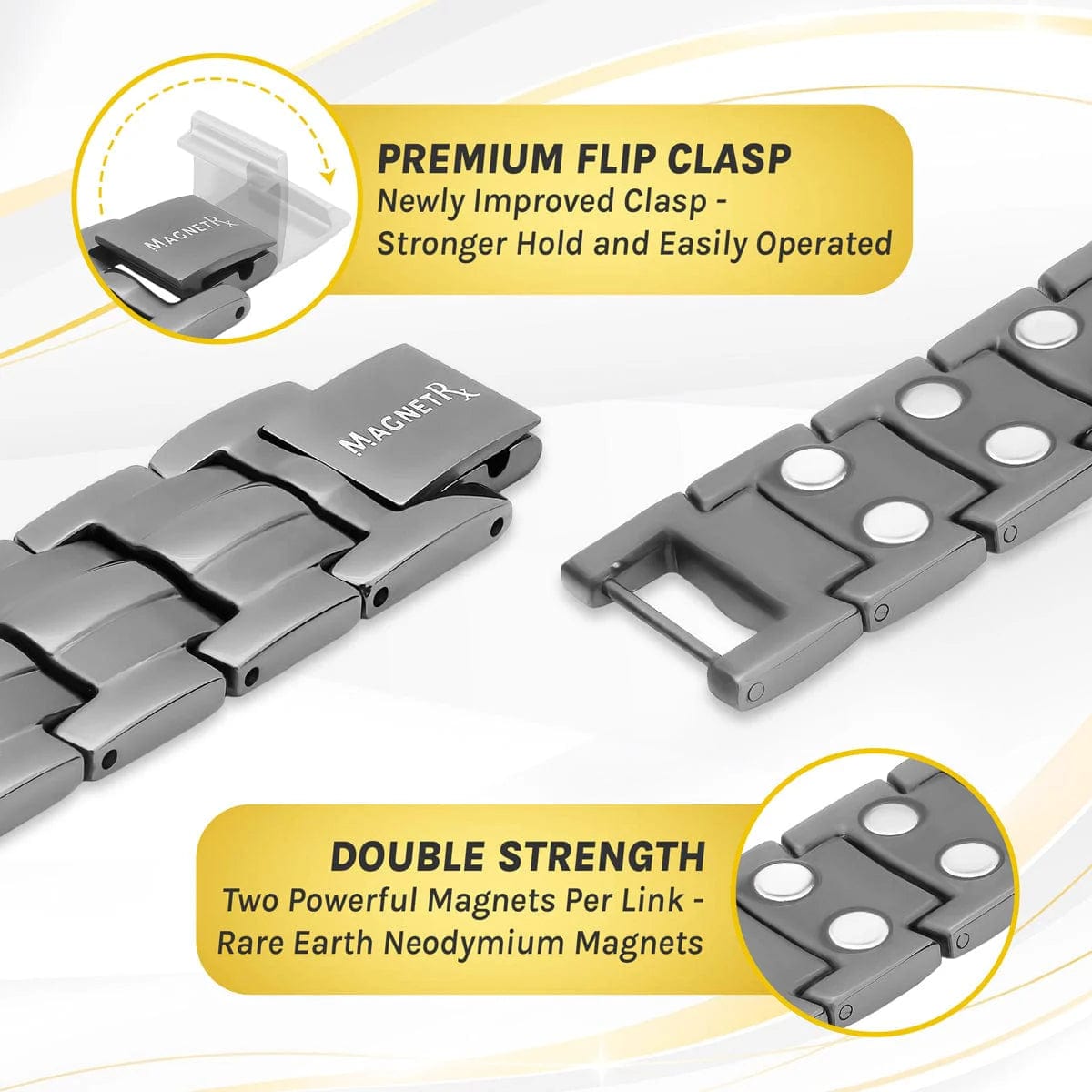 MAGNETRX

PREMIUM FLIP CLASP
Newly Improved Clasp - Stronger Hold and Easily Operated

MAGNETRX

DOUBLE STRENGTH
Two Powerful Magnets Per Link - Rare Earth Neodymium Magnets