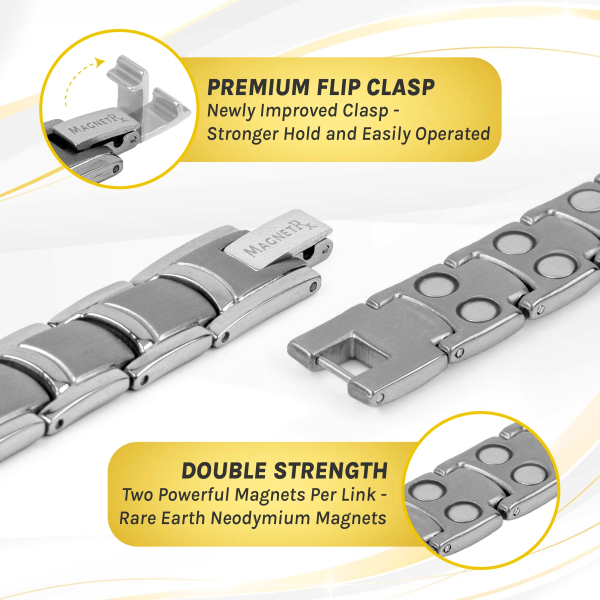 MAGNETRX

PREMIUM FLIP CLASP
Newly Improved Clasp - Stronger Hold and Easily Operated

MAGNETRX

DOUBLE STRENGTH
Two Powerful Magnets Per Link - Rare Earth Neodymium Magnets